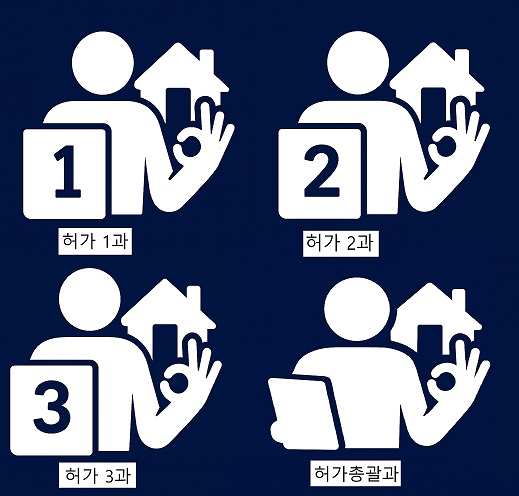 1

허가 1과

2

허가 2과

3

허가 3과

허가총괄과